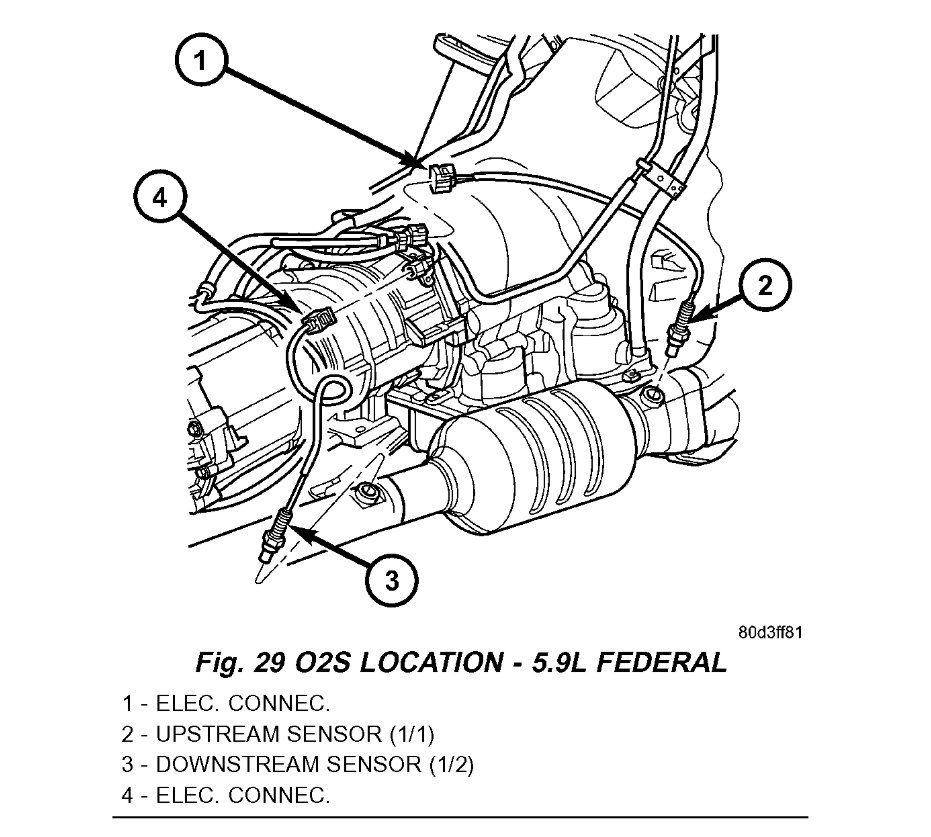 1

4

2

3

80d3ff81

Fig. 29 O2S LOCATION - 5.9L FEDERAL

1 - ELEC. CONNEC.
2 - UPSTREAM SENSOR (1/1)
3 - DOWNSTREAM SENSOR (1/2)
4 - ELEC. CONNEC.