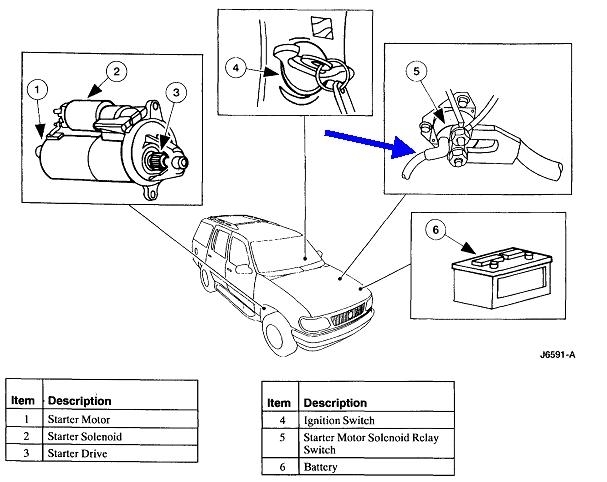 1
2
3
4
5
6

J6591-A

| Item | Description |
|---|---|
| 1 | Starter Motor |
| 2 | Starter Solenoid |
| 3 | Starter Drive |

| Item | Description |
|---|---|
| 4 | Ignition Switch |
| 5 | Starter Motor Solenoid Relay Switch |
| 6 | Battery |