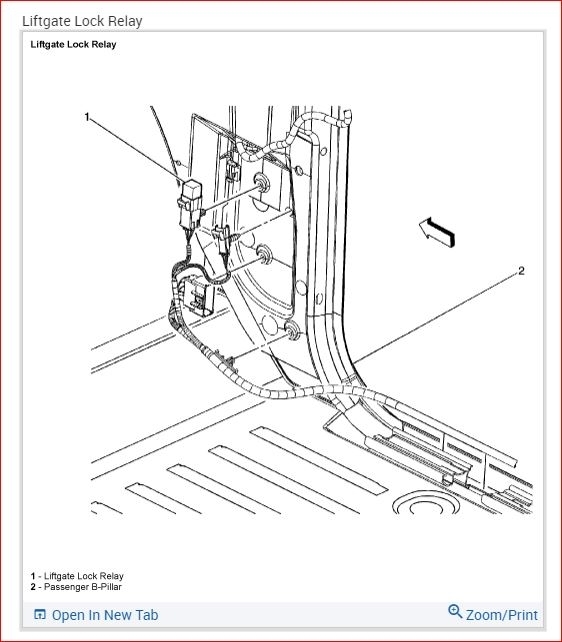 Liftgate Lock Relay

Liftgate Lock Relay

1

2

1 - Liftgate Lock Relay
2 - Passenger B-Pillar

Open In New Tab

Zoom/Print