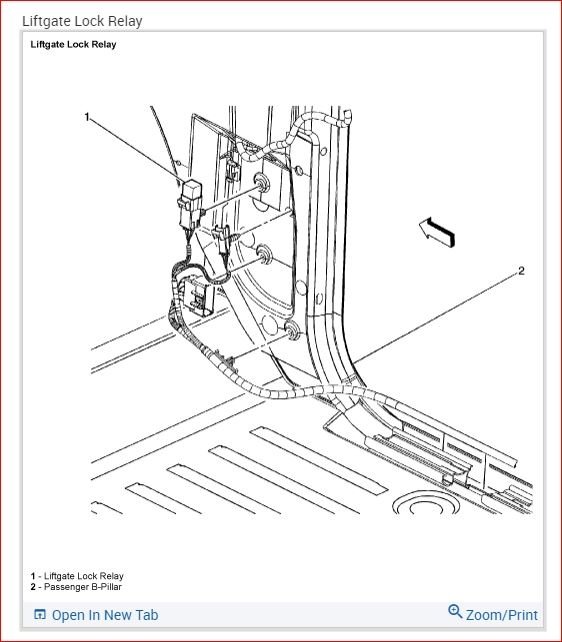 Liftgate Lock Relay

Liftgate Lock Relay

1

2

1 - Liftgate Lock Relay
2 - Passenger B-Pillar

Open In New Tab

Zoom/Print