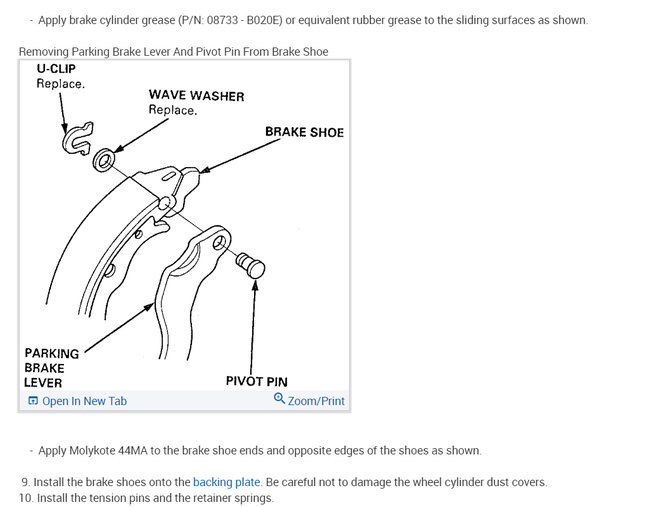 - Apply brake cylinder grease (P/N: 08733 - B020E) or equivalent rubber grease to the sliding surfaces as shown.

Removing Parking Brake Lever And Pivot Pin From Brake Shoe

U-CLIP
Replace.

WAVE WASHER
Replace.

BRAKE SHOE

PARKING BRAKE LEVER

PIVOT PIN

Open In New Tab

Zoom/Print

- Apply Molykote 44MA to the brake shoe ends and opposite edges of the shoes as shown.

9. Install the brake shoes onto the backing plate. Be careful not to damage the wheel cylinder dust covers.
10. Install the tension pins and the retainer springs.