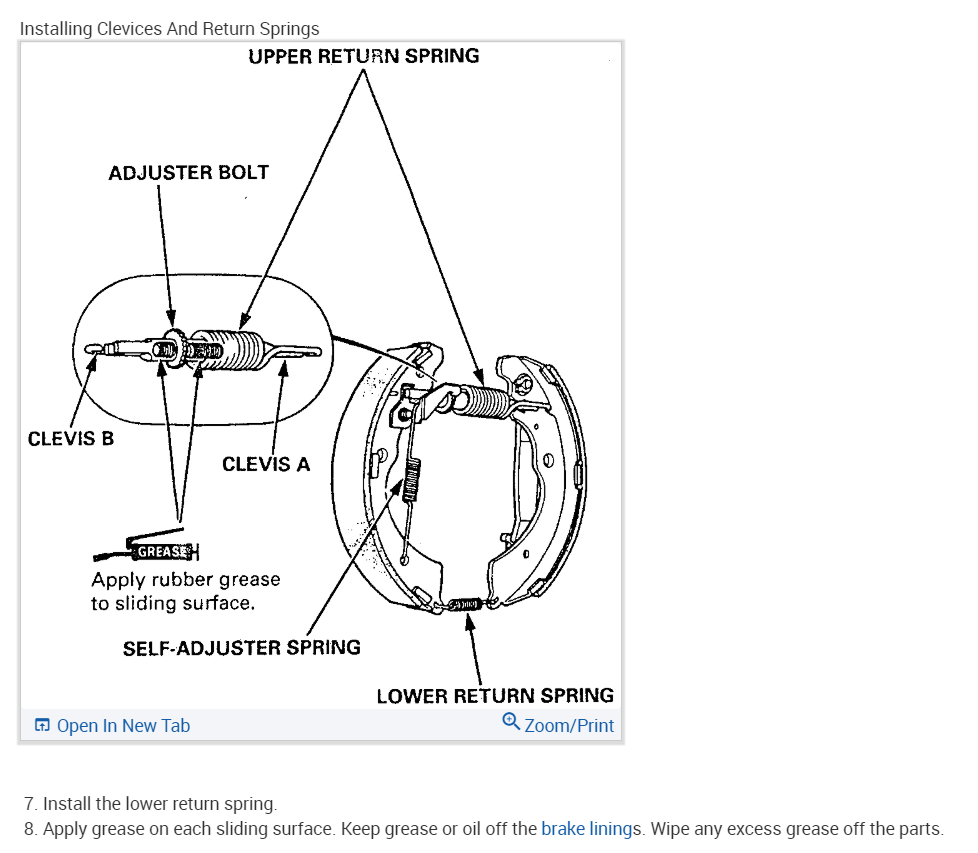 Installing Clevices And Return Springs

UPPER RETURN SPRING

ADJUSTER BOLT

CLEVIS B

CLEVIS A

GREASE

Apply rubber grease to sliding surface.

SELF-ADJUSTER SPRING

LOWER RETURN SPRING

Open In New Tab

Zoom/Print

7. Install the lower return spring.
8. Apply grease on each sliding surface. Keep grease or oil off the brake linings. Wipe any excess grease off the parts.