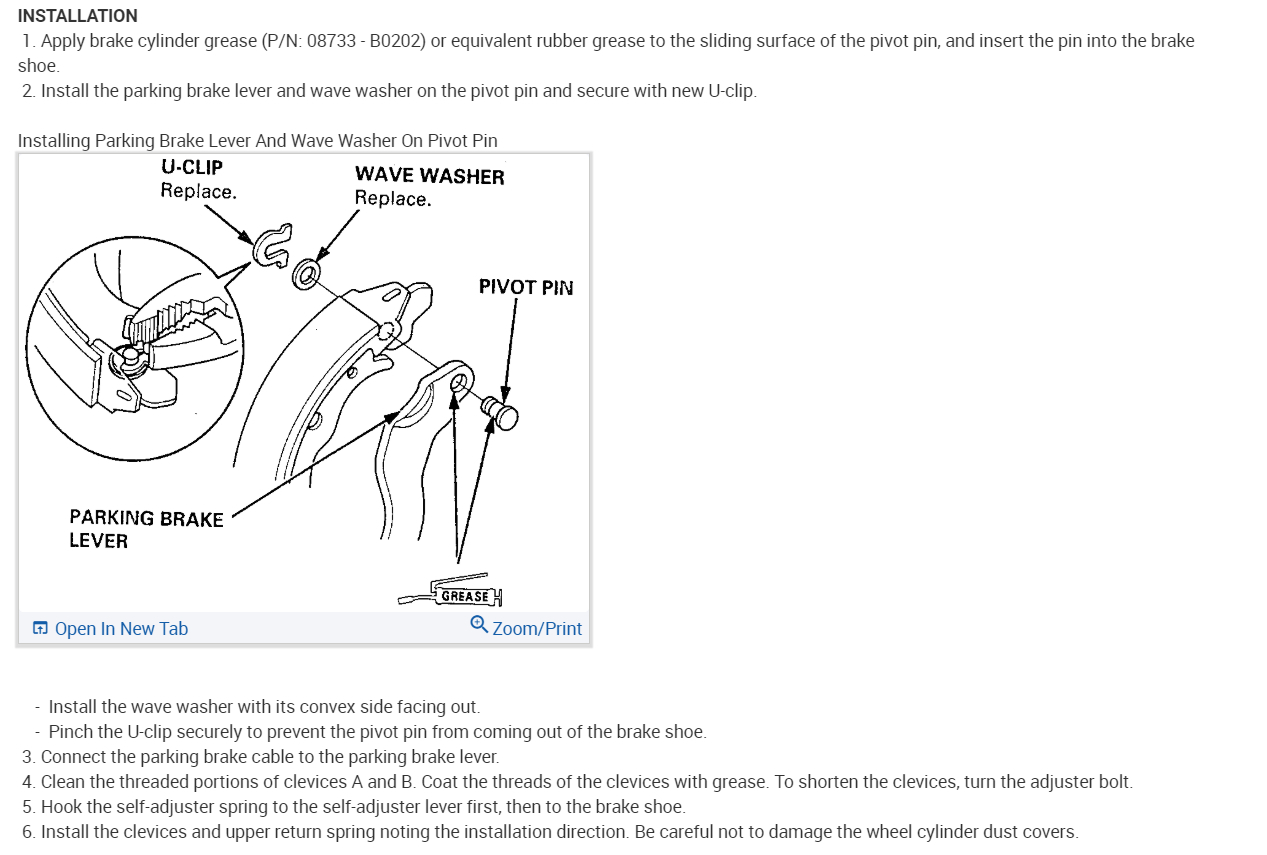 INSTALLATION
1. Apply brake cylinder grease (P/N: 08733 - B0202) or equivalent rubber grease to the sliding surface of the pivot pin, and insert the pin into the brake shoe.
2. Install the parking brake lever and wave washer on the pivot pin and secure with new U-clip.

Installing Parking Brake Lever And Wave Washer On Pivot Pin

U-CLIP
Replace.

WAVE WASHER
Replace.

PIVOT PIN

PARKING BRAKE LEVER

GREASE

Open In New Tab
Zoom/Print

- Install the wave washer with its convex side facing out.
- Pinch the U-clip securely to prevent the pivot pin from coming out of the brake shoe.
3. Connect the parking brake cable to the parking brake lever.
4. Clean the threaded portions of clevices A and B. Coat the threads of the clevices with grease. To shorten the clevices, turn the adjuster bolt.
5. Hook the self-adjuster spring to the self-adjuster lever first, then to the brake shoe.
6. Install the clevices and upper return spring noting the installation direction. Be careful not to damage the wheel cylinder dust covers.