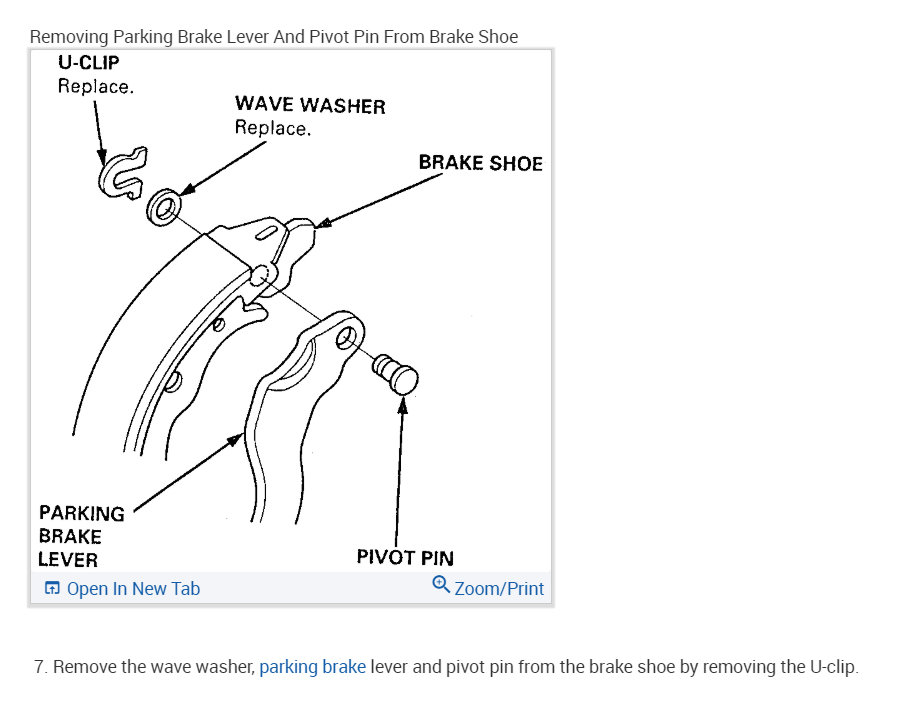 Removing Parking Brake Lever And Pivot Pin From Brake Shoe

U-CLIP
Replace.

WAVE WASHER
Replace.

BRAKE SHOE

PARKING
BRAKE
LEVER

PIVOT PIN

Open In New Tab

Zoom/Print

7. Remove the wave washer, parking brake lever and pivot pin from the brake shoe by removing the U-clip.