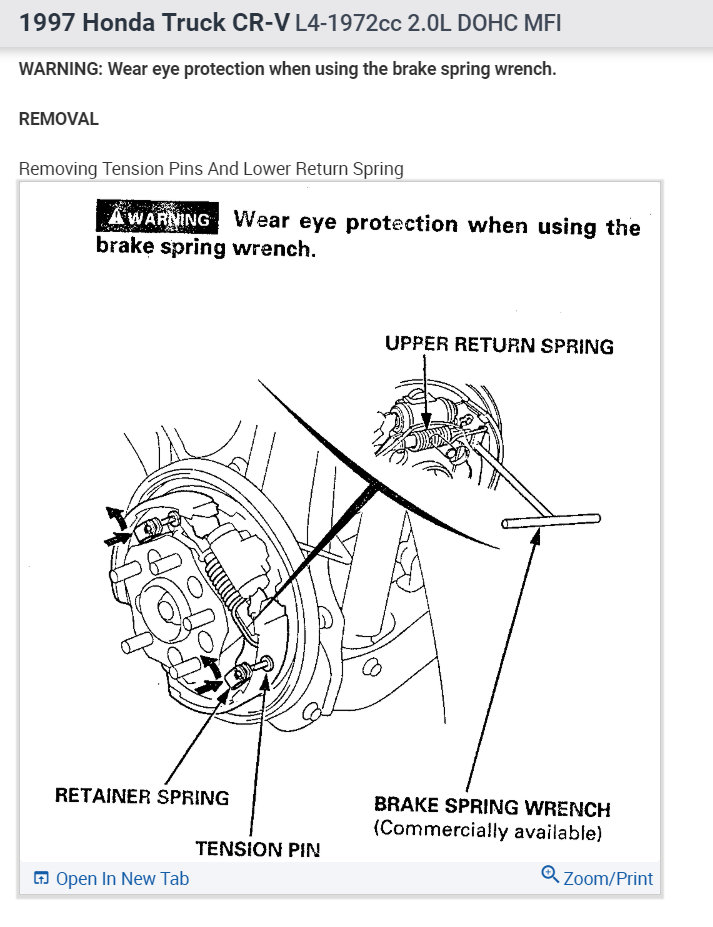 1997 Honda Truck CR-V L4-1972cc 2.0L DOHC MFI

WARNING: Wear eye protection when using the brake spring wrench.

REMOVAL

Removing Tension Pins And Lower Return Spring

WARNING Wear eye protection when using the brake spring wrench.

UPPER RETURN SPRING

RETAINER SPRING

TENSION PIN

BRAKE SPRING WRENCH (Commercially available)

Open In New Tab

Zoom/Print