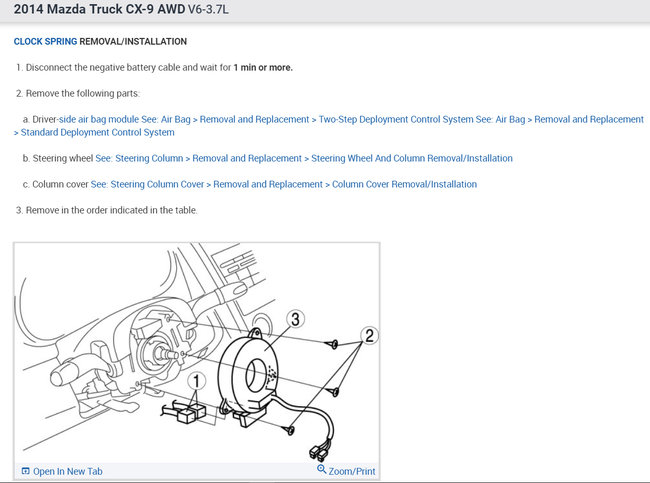 2014 Mazda Truck CX-9 AWD V6-3.7L

CLOCK SPRING REMOVAL/INSTALLATION

1. Disconnect the negative battery cable and wait for 1 min or more.

2. Remove the following parts:

a. Driver-side air bag module See: Air Bag > Removal and Replacement > Two-Step Deployment Control System See: Air Bag > Removal and Replacement > Standard Deployment Control System

b. Steering wheel See: Steering Column > Removal and Replacement > Steering Wheel And Column Removal/Installation

c. Column cover See: Steering Column Cover > Removal and Replacement > Column Cover Removal/Installation

3. Remove in the order indicated in the table.

3

2

1

Open In New Tab

Zoom/Print