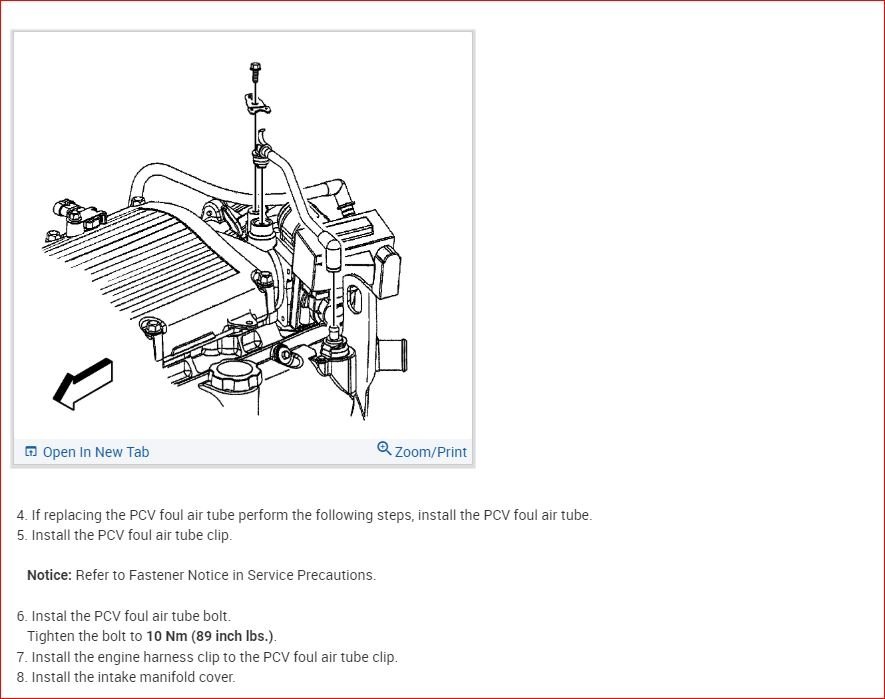 Open In New Tab

Zoom/Print

4. If replacing the PCV foul air tube perform the following steps, install the PCV foul air tube.
5. Install the PCV foul air tube clip.

Notice: Refer to Fastener Notice in Service Precautions.

6. Instal the PCV foul air tube bolt.
Tighten the bolt to 10 Nm (89 inch lbs.).
7. Install the engine harness clip to the PCV foul air tube clip.
8. Install the intake manifold cover.