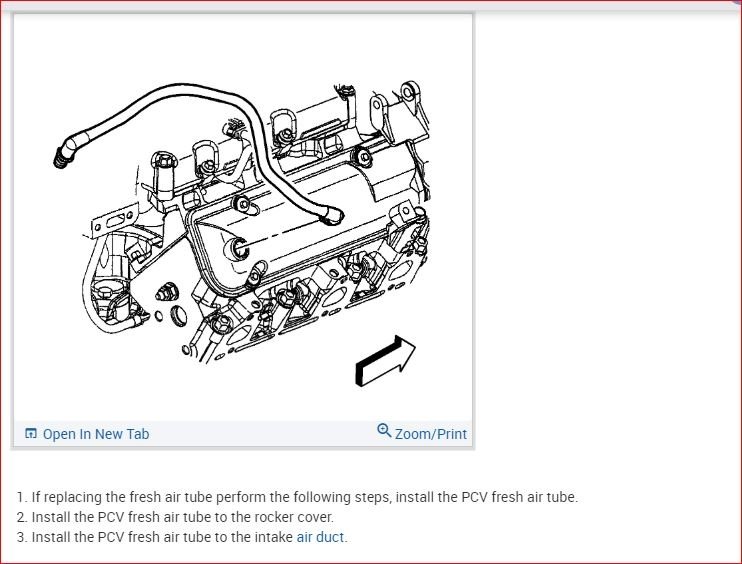 Open In New Tab

Zoom/Print

1. If replacing the fresh air tube perform the following steps, install the PCV fresh air tube.
2. Install the PCV fresh air tube to the rocker cover.
3. Install the PCV fresh air tube to the intake air duct.