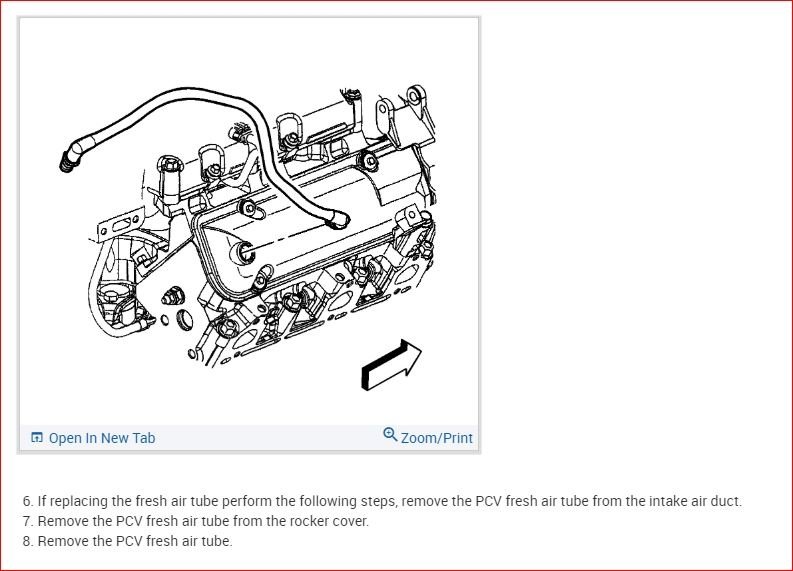 Open In New Tab

Zoom/Print

6. If replacing the fresh air tube perform the following steps, remove the PCV fresh air tube from the intake air duct.
7. Remove the PCV fresh air tube from the rocker cover.
8. Remove the PCV fresh air tube.