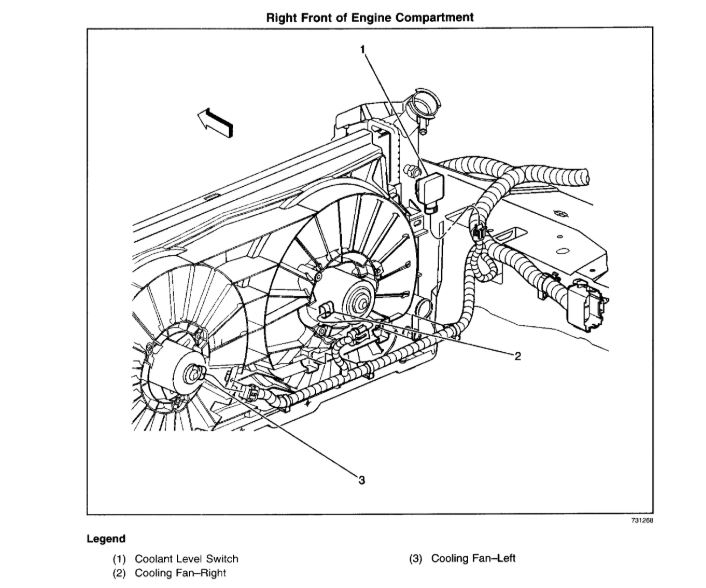 Right Front of Engine Compartment

1

2

3

731268

Legend

(1) Coolant Level Switch
(2) Cooling Fan–Right

(3) Cooling Fan–Left