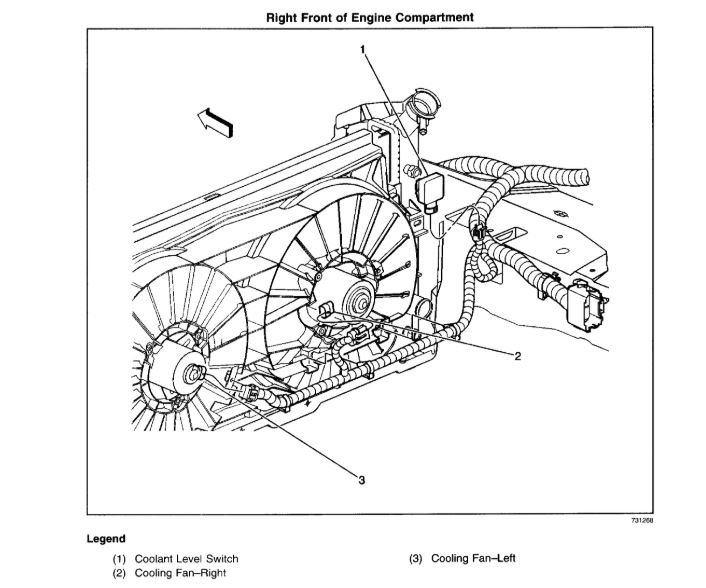 Right Front of Engine Compartment

1

2

3

731268

Legend

(1) Coolant Level Switch
(2) Cooling Fan–Right

(3) Cooling Fan–Left