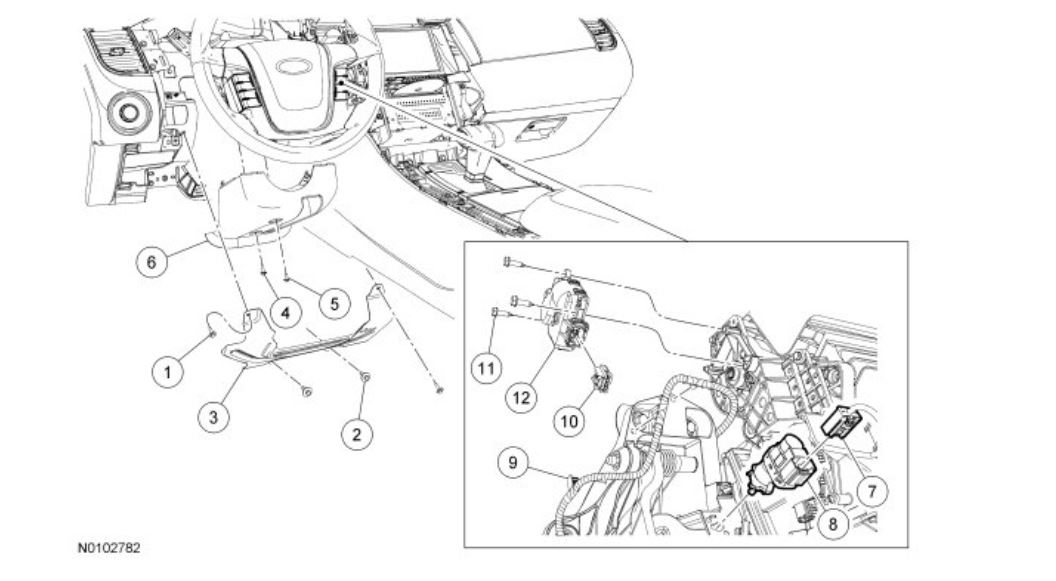 6
4
5
1
3
2
11
12
10
9
7
8
N0102782