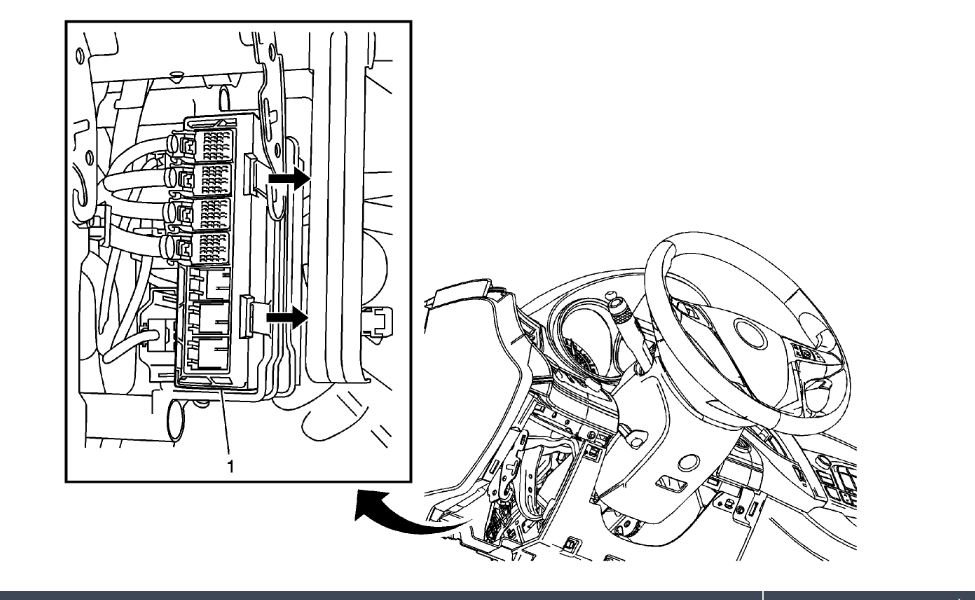 1