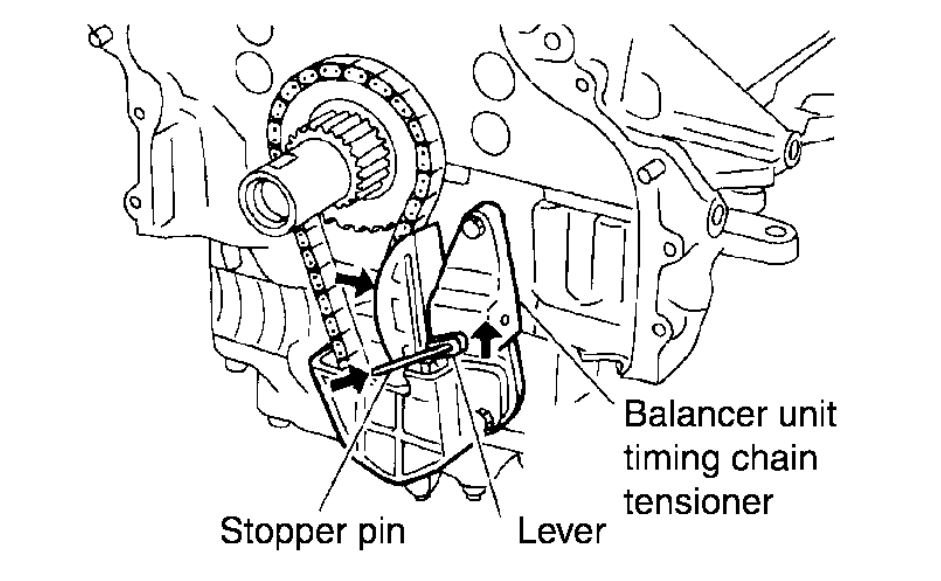 Balancer unit timing chain tensioner

Stopper pin

Lever