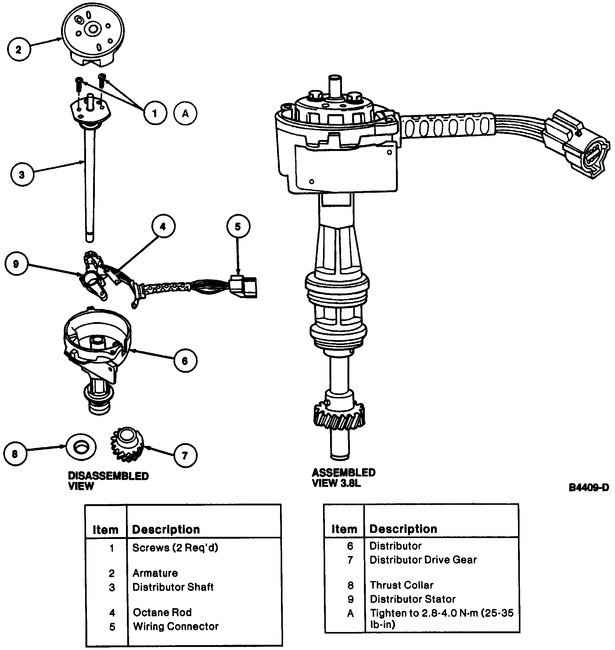 2

1 A

3

4

5

9

6

8

7

DISASSEMBLED VIEW

ASSEMBLED VIEW 3.8L

B4409-D

| Item | Description |
|---|---|
| 1 | Screws (2 Req'd) |
| 2 | Armature |
| 3 | Distributor Shaft |
| 4 | Octane Rod |
| 5 | Wiring Connector |

| Item | Description |
|---|---|
| 6 | Distributor |
| 7 | Distributor Drive Gear |
| 8 | Thrust Collar |
| 9 | Distributor Stator |
| A | Tighten to 2.8-4.0 N·m (25-35 lb-in) |