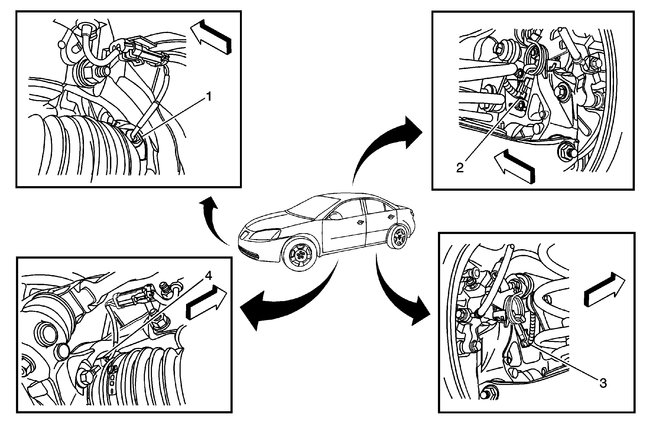 1

2

4

3