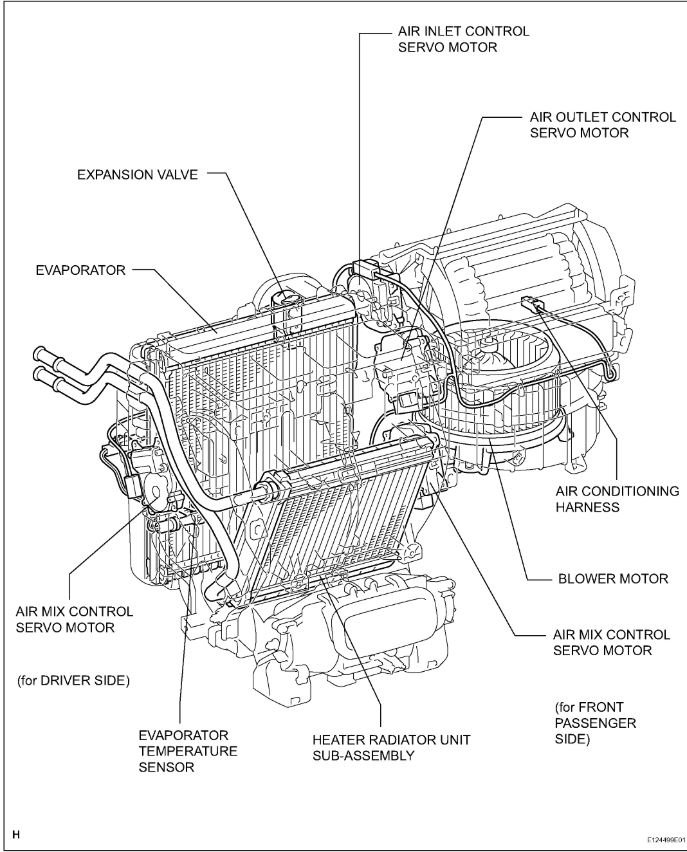 AIR INLET CONTROL SERVO MOTOR

AIR OUTLET CONTROL SERVO MOTOR

EXPANSION VALVE

EVAPORATOR

AIR CONDITIONING HARNESS

BLOWER MOTOR

AIR MIX CONTROL SERVO MOTOR

(for DRIVER SIDE)

AIR MIX CONTROL SERVO MOTOR

(for FRONT PASSENGER SIDE)

EVAPORATOR TEMPERATURE SENSOR

HEATER RADIATOR UNIT SUB-ASSEMBLY

H

E124499E01