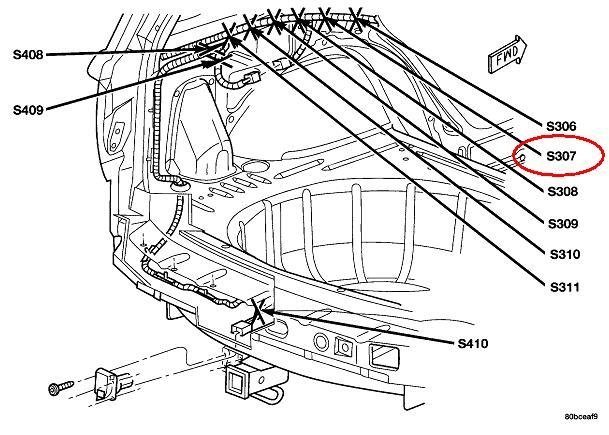 S408

S409

FWD

S306

S307

S308

S309

S310

S311

S410

80bceaf9