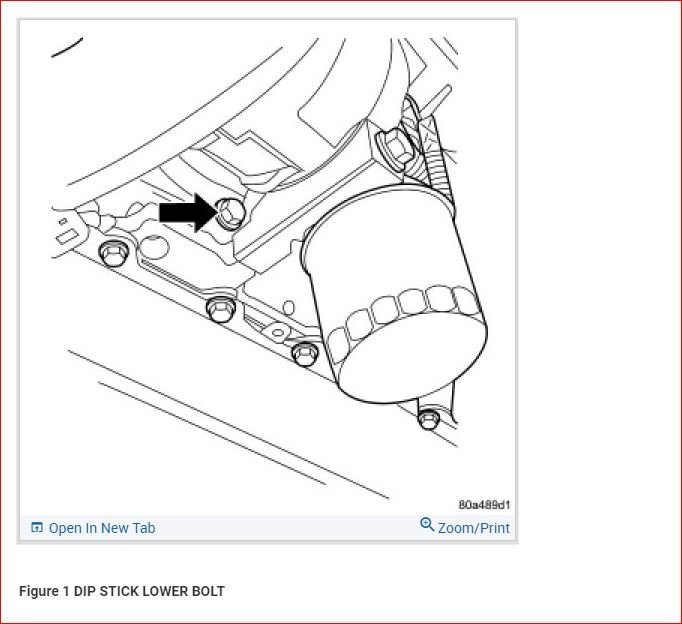 80a489d1

Open In New Tab

Zoom/Print

Figure 1 DIP STICK LOWER BOLT