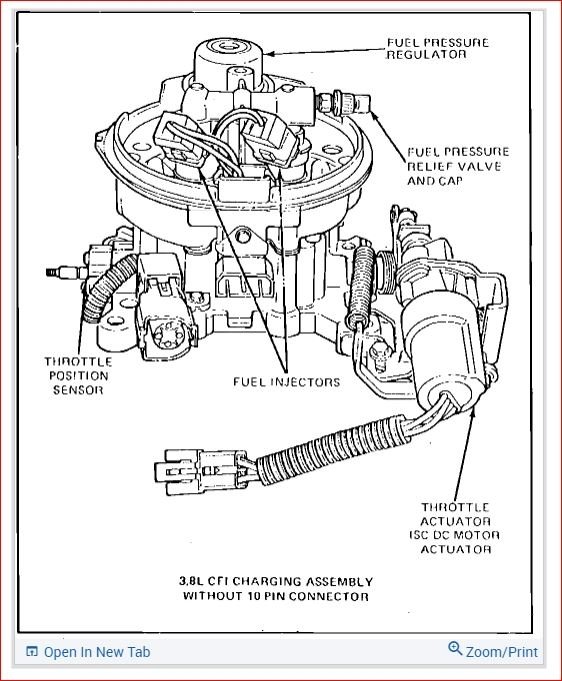 FUEL PRESSURE REGULATOR

FUEL PRESSURE RELIEF VALVE AND CAP

THROTTLE POSITION SENSOR

FUEL INJECTORS

THROTTLE ACTUATOR ISC DC MOTOR ACTUATOR

3.8L CFI CHARGING ASSEMBLY WITHOUT 10 PIN CONNECTOR

Open In New Tab

Zoom/Print