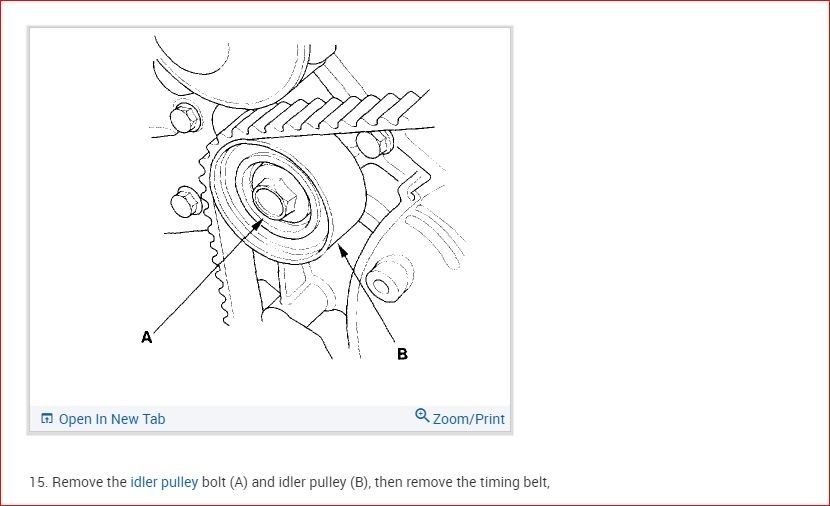 A

B

Open In New Tab

Zoom/Print

15. Remove the idler pulley bolt (A) and idler pulley (B), then remove the timing belt,