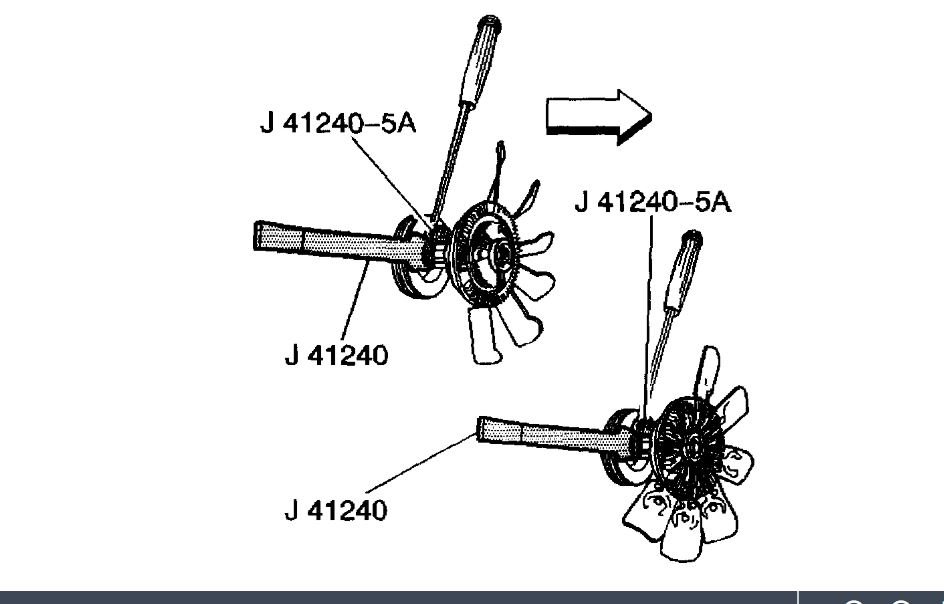 J 41240–5A
J 41240–5A
J 41240
J 41240