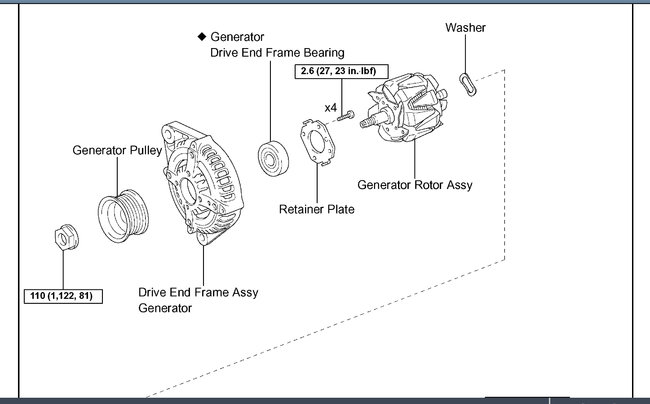 ◆ Generator
Drive End Frame Bearing

Washer

2.6 (27, 23 in. lbf)

x4

Generator Pulley

Generator Rotor Assy

Retainer Plate

110 (1,122, 81)

Drive End Frame Assy
Generator