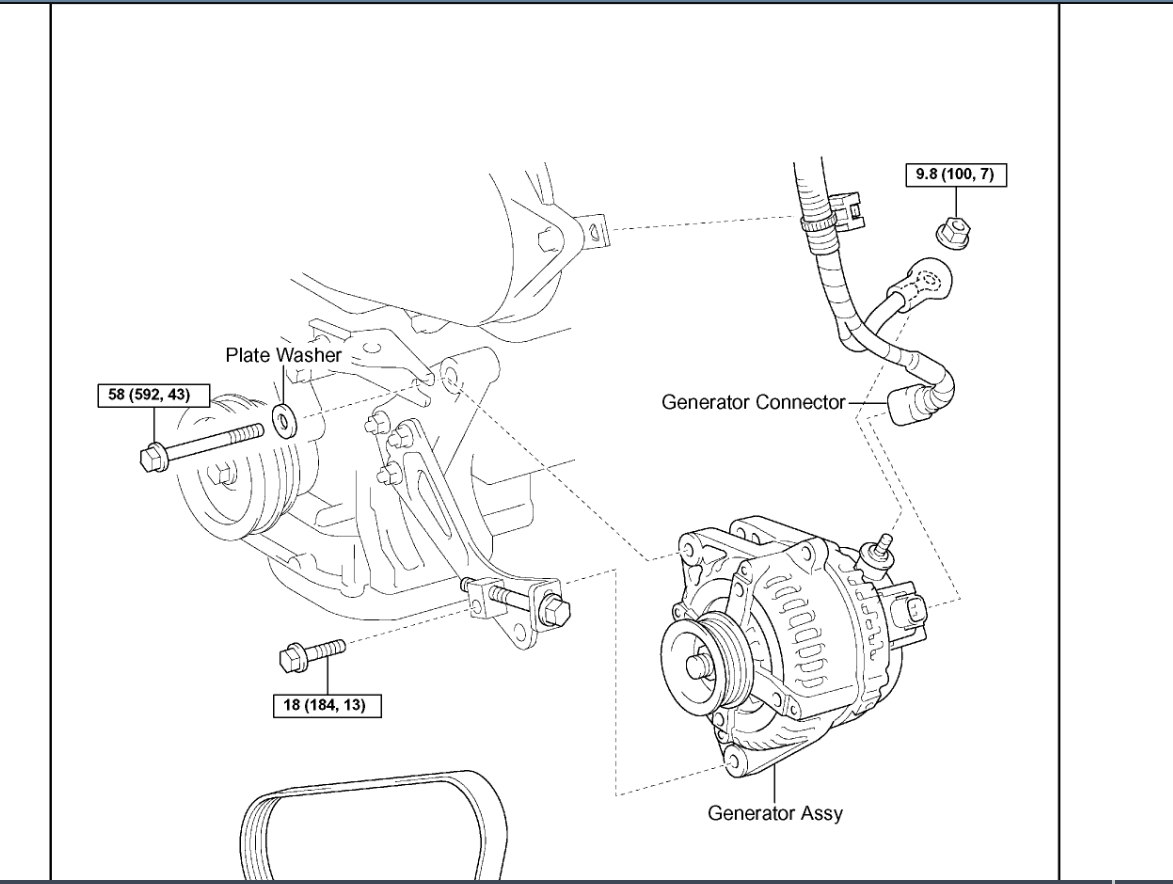 9.8 (100, 7)

Plate Washer

58 (592, 43)

Generator Connector

18 (184, 13)

Generator Assy