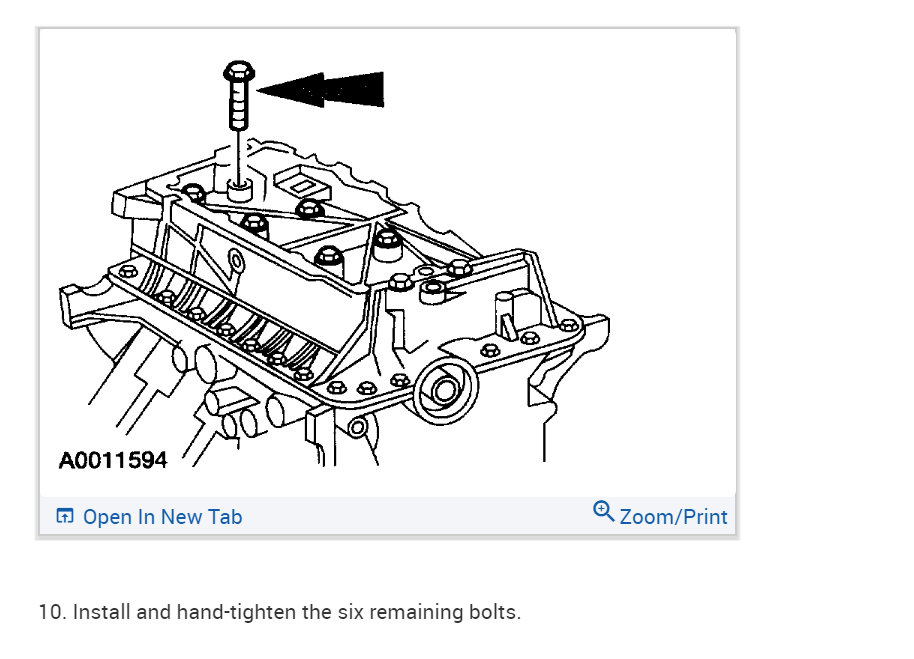 A0011594

Open In New Tab

Zoom/Print

10. Install and hand-tighten the six remaining bolts.