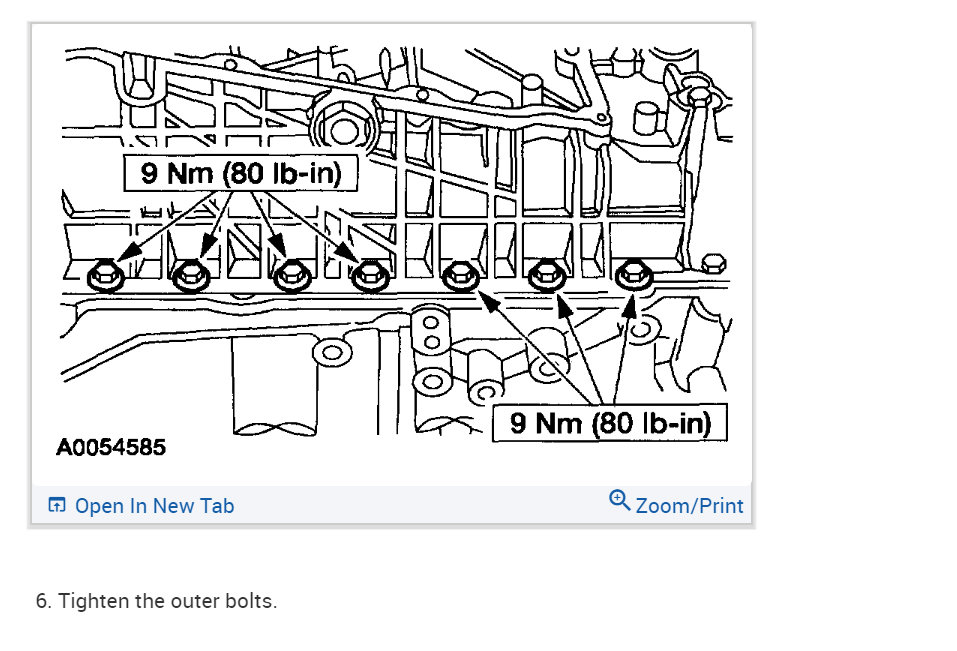 9 Nm (80 lb-in)

9 Nm (80 lb-in)

A0054585

Open In New Tab

Zoom/Print

6. Tighten the outer bolts.