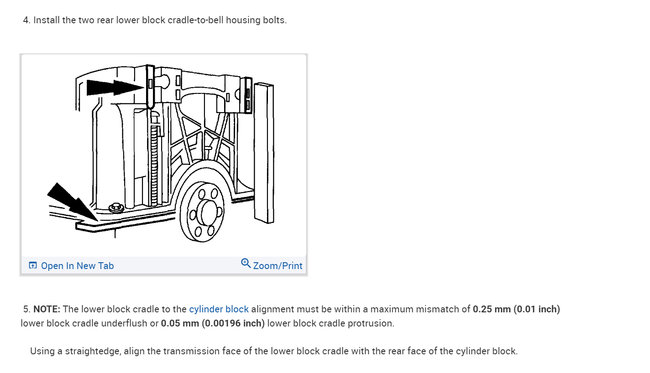 4. Install the two rear lower block cradle-to-bell housing bolts.

Open In New Tab

Zoom/Print

5. NOTE: The lower block cradle to the cylinder block alignment must be within a maximum mismatch of 0.25 mm (0.01 inch) lower block cradle underflush or 0.05 mm (0.00196 inch) lower block cradle protrusion.

Using a straightedge, align the transmission face of the lower block cradle with the rear face of the cylinder block.