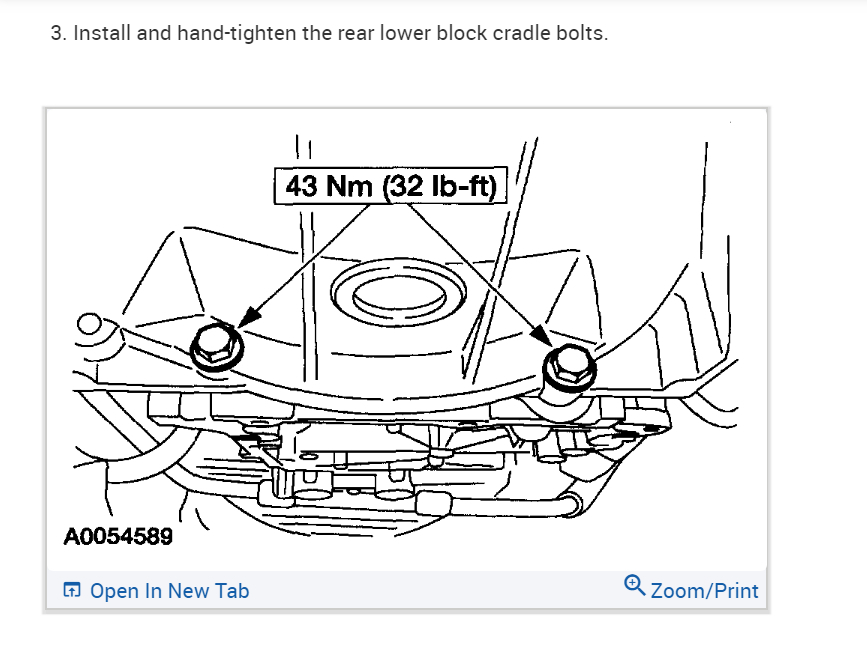 3. Install and hand-tighten the rear lower block cradle bolts.

43 Nm (32 lb-ft)

A0054589

Open In New Tab

Zoom/Print