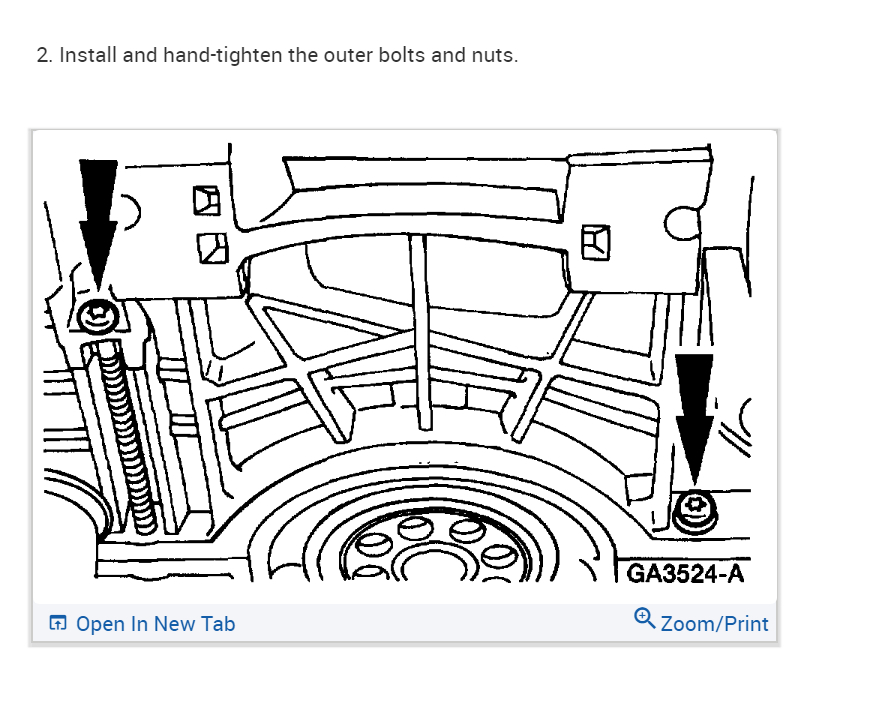 2. Install and hand-tighten the outer bolts and nuts.

GA3524-A

Open In New Tab

Zoom/Print