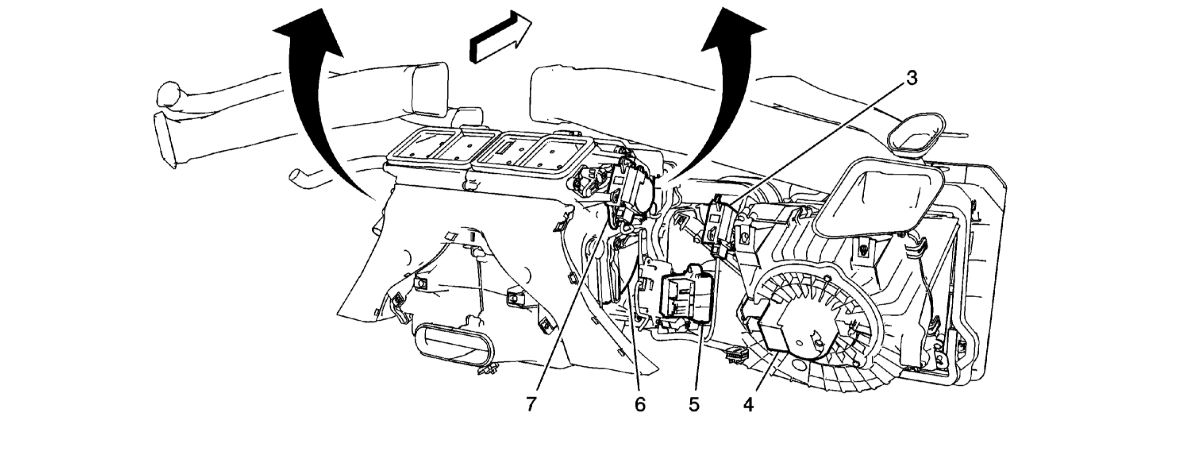 3

7 6 5 4