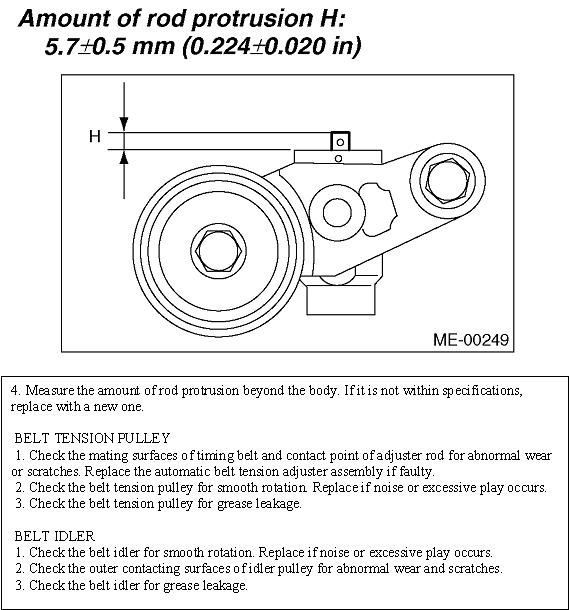 Amount of rod protrusion H:
5.7±0.5 mm (0.224±0.020 in)

H

ME-00249

4. Measure the amount of rod protrusion beyond the body. If it is not within specifications, replace with a new one.

BELT TENSION PULLEY
1. Check the mating surfaces of timing belt and contact point of adjuster rod for abnormal wear or scratches. Replace the automatic belt tension adjuster assembly if faulty.
2. Check the belt tension pulley for smooth rotation. Replace if noise or excessive play occurs.
3. Check the belt tension pulley for grease leakage.

BELT IDLER
1. Check the belt idler for smooth rotation. Replace if noise or excessive play occurs.
2. Check the outer contacting surfaces of idler pulley for abnormal wear and scratches.
3. Check the belt idler for grease leakage.