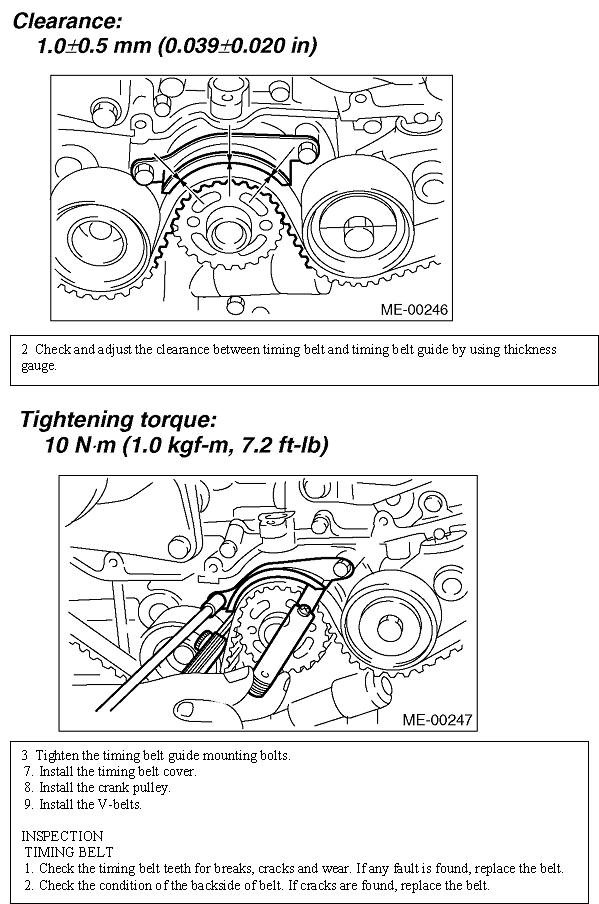 Clearance:
1.0±0.5 mm (0.039±0.020 in)

ME-00246

2 Check and adjust the clearance between timing belt and timing belt guide by using thickness gauge.

Tightening torque:
10 N·m (1.0 kgf-m, 7.2 ft-lb)

ME-00247

3 Tighten the timing belt guide mounting bolts.
7. Install the timing belt cover.
8. Install the crank pulley.
9. Install the V-belts.

INSPECTION
TIMING BELT
1. Check the timing belt teeth for breaks, cracks and wear. If any fault is found, replace the belt.
2. Check the condition of the backside of belt. If cracks are found, replace the belt.