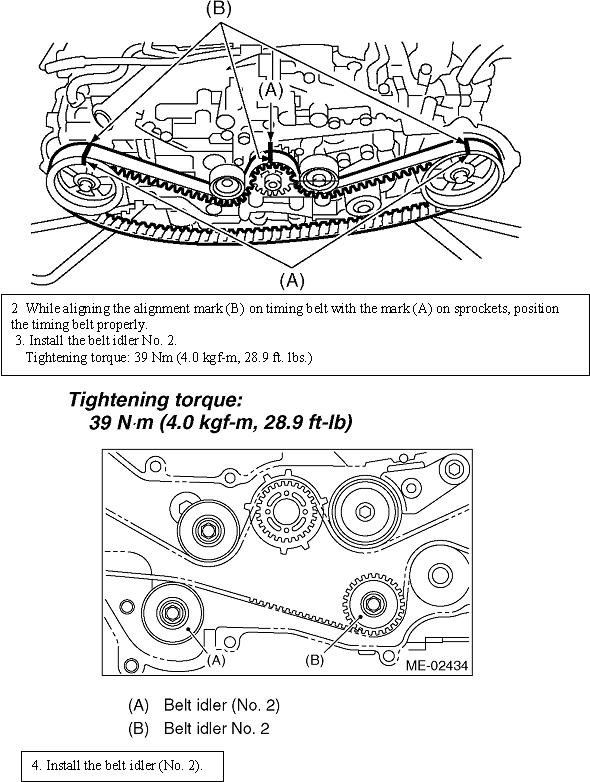 (B)

(A)

(A)

2 While aligning the alignment mark (B) on timing belt with the mark (A) on sprockets, position the timing belt properly.
3. Install the belt idler No. 2.
Tightening torque: 39 Nm (4.0 kgf-m, 28.9 ft. lbs.)

Tightening torque:
39 N·m (4.0 kgf-m, 28.9 ft-lb)

(A)

(B)

ME-02434

(A) Belt idler (No. 2)
(B) Belt idler No. 2

4. Install the belt idler (No. 2).