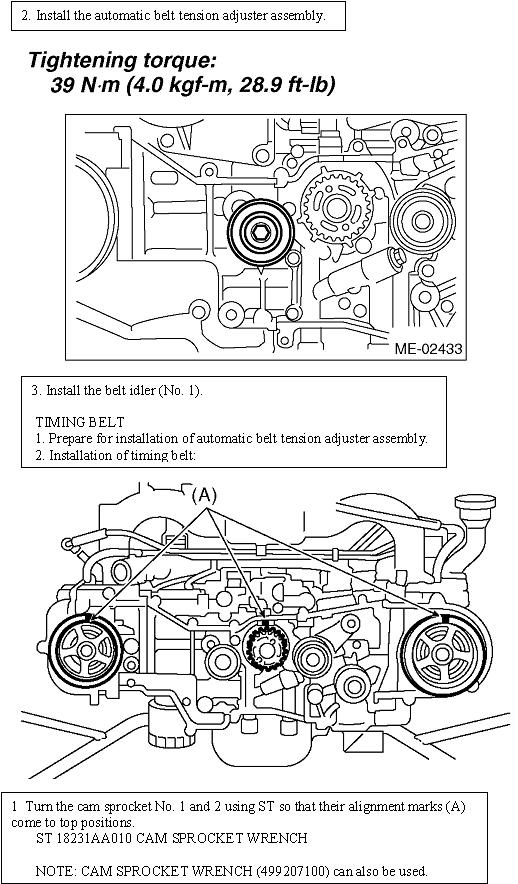 2. Install the automatic belt tension adjuster assembly.

Tightening torque:
39 N·m (4.0 kgf-m, 28.9 ft-lb)

ME-02433

3. Install the belt idler (No. 1).

TIMING BELT
1. Prepare for installation of automatic belt tension adjuster assembly.
2. Installation of timing belt:

(A)

1 Turn the cam sprocket No. 1 and 2 using ST so that their alignment marks (A) come to top positions.
ST 18231AA010 CAM SPROCKET WRENCH

NOTE: CAM SPROCKET WRENCH (499207100) can also be used.