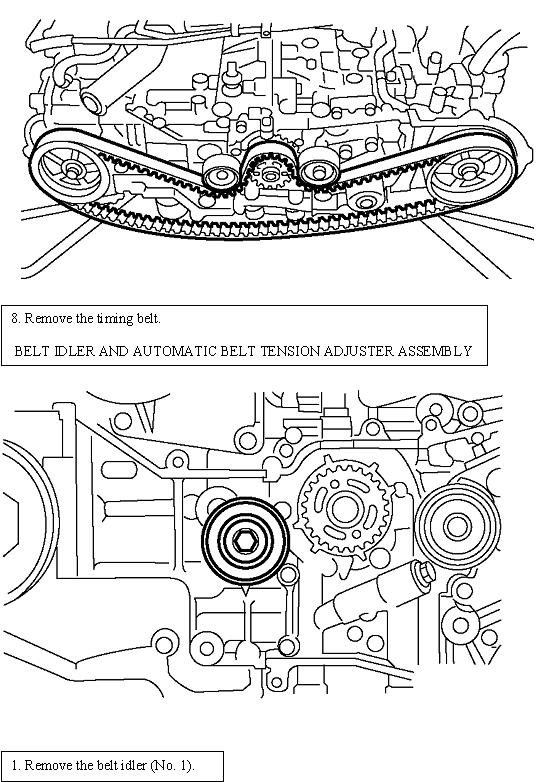 8. Remove the timing belt.

BELT IDLER AND AUTOMATIC BELT TENSION ADJUSTER ASSEMBLY

1. Remove the belt idler (No. 1).