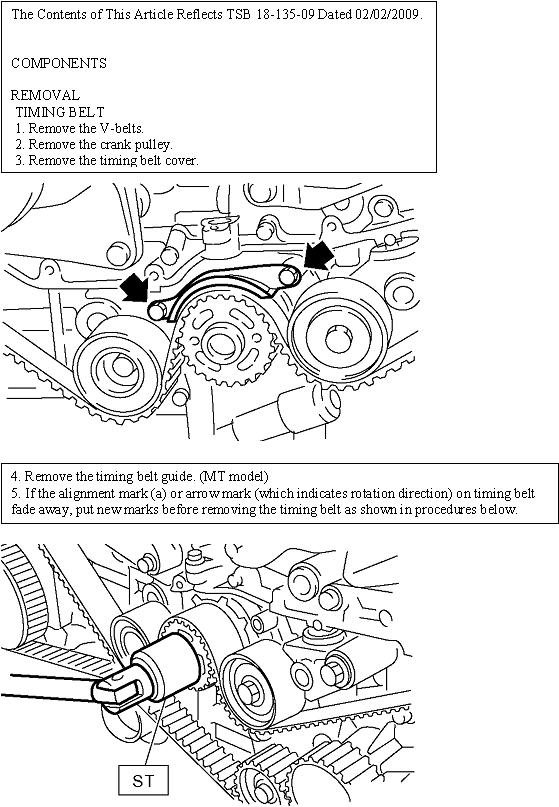 The Contents of This Article Reflects TSB 18-135-09 Dated 02/02/2009.

COMPONENTS

REMOVAL
TIMING BELT
1. Remove the V-belts.
2. Remove the crank pulley.
3. Remove the timing belt cover.

4. Remove the timing belt guide. (MT model)
5. If the alignment mark (a) or arrow mark (which indicates rotation direction) on timing belt fade away, put new marks before removing the timing belt as shown in procedures below.

ST