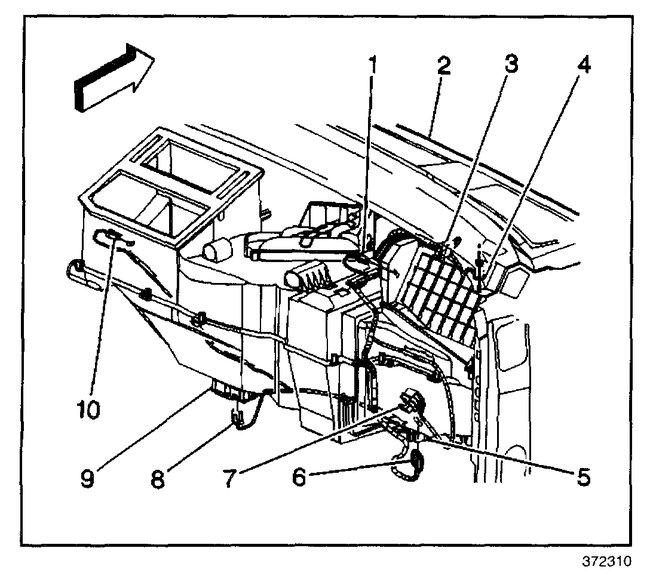 1
2
3
4
10
9
8
7
6
5
372310