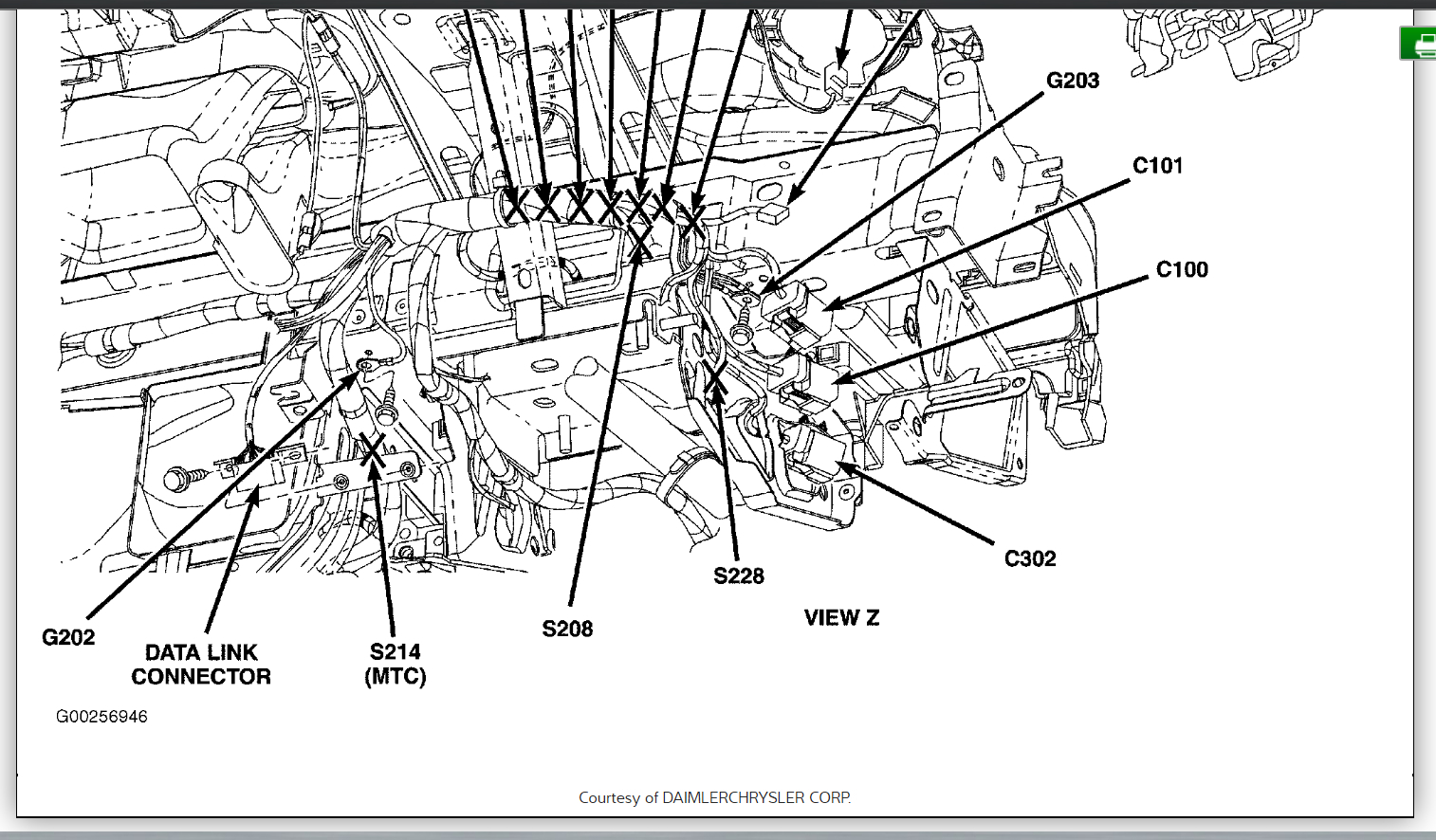 G203

C101

C100

C302

S228

VIEW Z

S208

G202

DATA LINK CONNECTOR

S214 (MTC)

G00256946

Courtesy of DAIMLERCHRYSLER CORP.