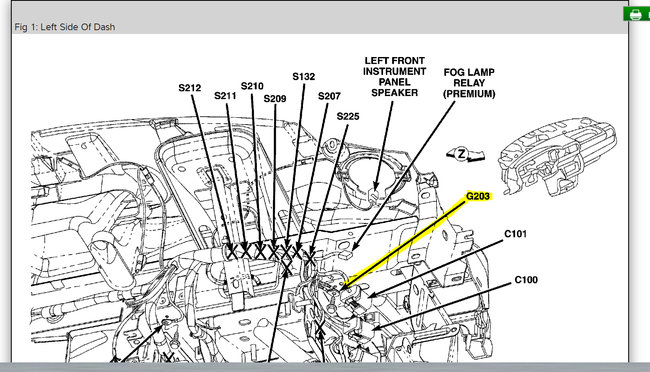 Fig 1: Left Side Of Dash

S212
S211
S210
S209
S132
S207
S225
LEFT FRONT INSTRUMENT PANEL SPEAKER
FOG LAMP RELAY (PREMIUM)
Z
G203
C101
C100