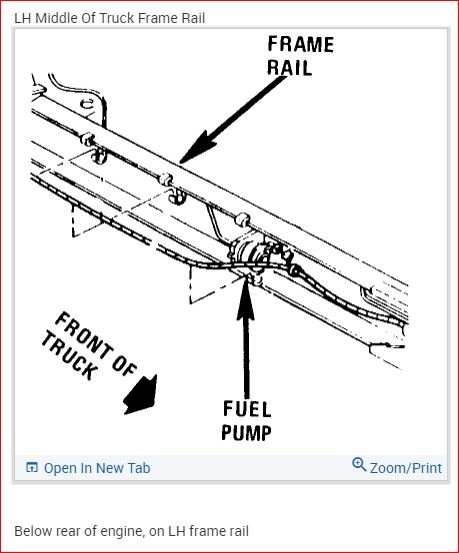 LH Middle Of Truck Frame Rail

FRAME RAIL

FRONT OF TRUCK

FUEL PUMP

Open In New Tab

Zoom/Print

Below rear of engine, on LH frame rail