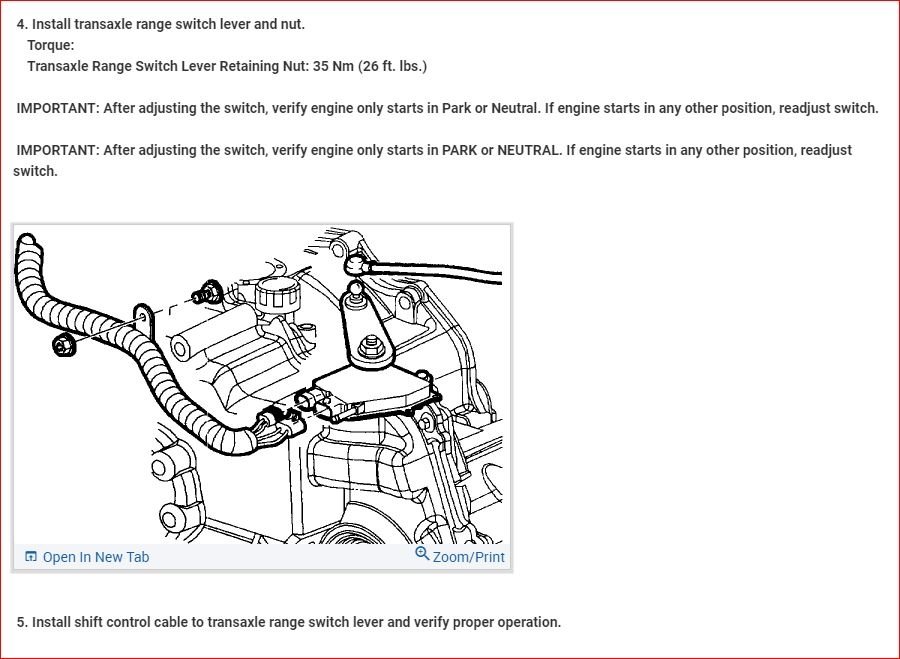 4. Install transaxle range switch lever and nut.
Torque:
Transaxle Range Switch Lever Retaining Nut: 35 Nm (26 ft. lbs.)

IMPORTANT: After adjusting the switch, verify engine only starts in Park or Neutral. If engine starts in any other position, readjust switch.

IMPORTANT: After adjusting the switch, verify engine only starts in PARK or NEUTRAL. If engine starts in any other position, readjust switch.

Open In New Tab

Zoom/Print

5. Install shift control cable to transaxle range switch lever and verify proper operation.