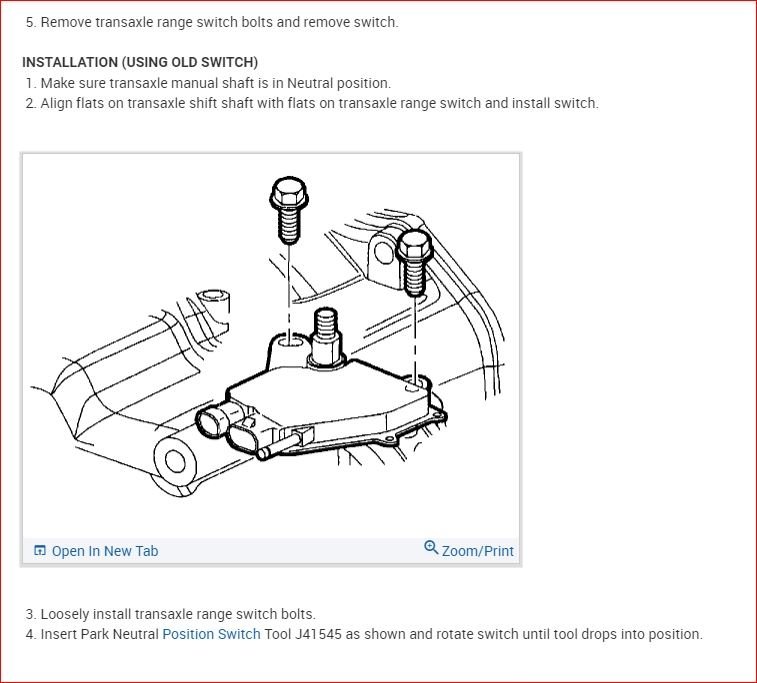 5. Remove transaxle range switch bolts and remove switch.

INSTALLATION (USING OLD SWITCH)
1. Make sure transaxle manual shaft is in Neutral position.
2. Align flats on transaxle shift shaft with flats on transaxle range switch and install switch.

Open In New Tab
Zoom/Print

3. Loosely install transaxle range switch bolts.
4. Insert Park Neutral Position Switch Tool J41545 as shown and rotate switch until tool drops into position.