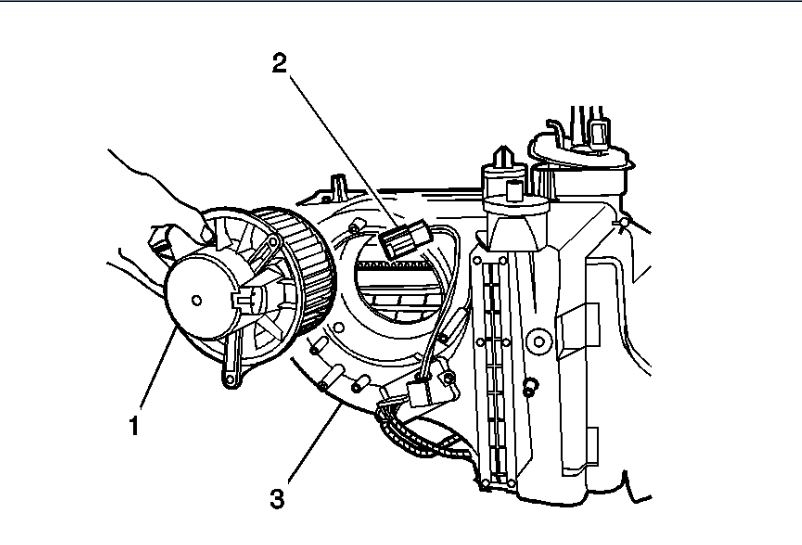 2

1

3