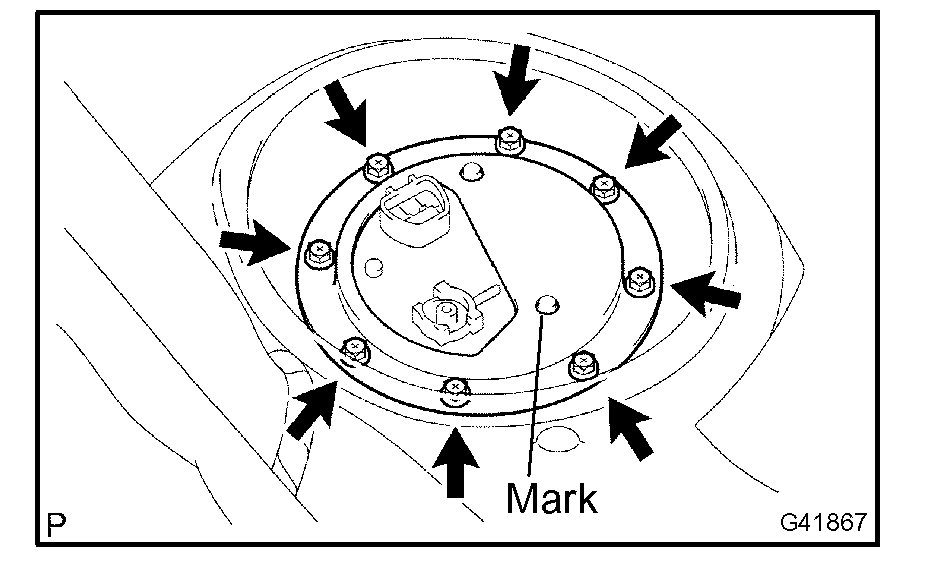 Mark
P
G41867