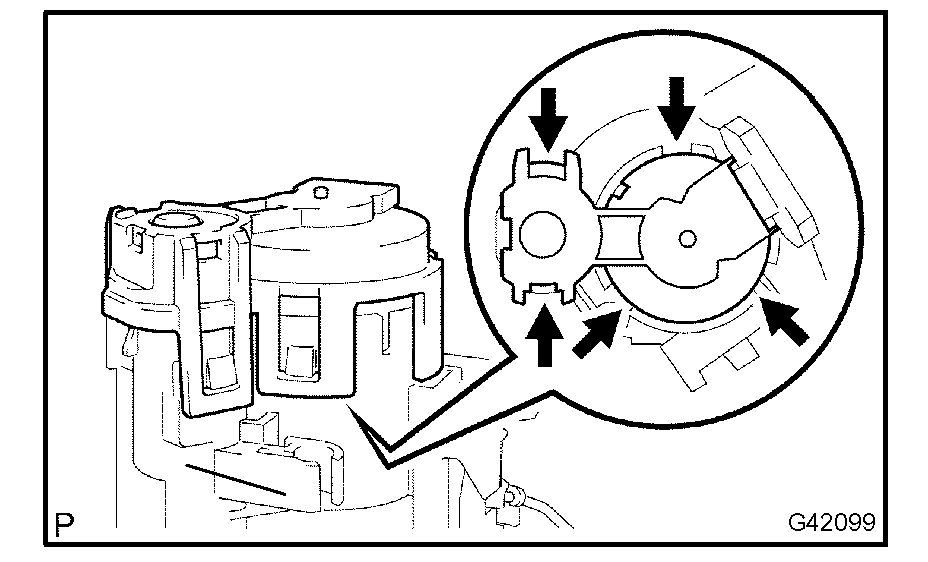 P

G42099