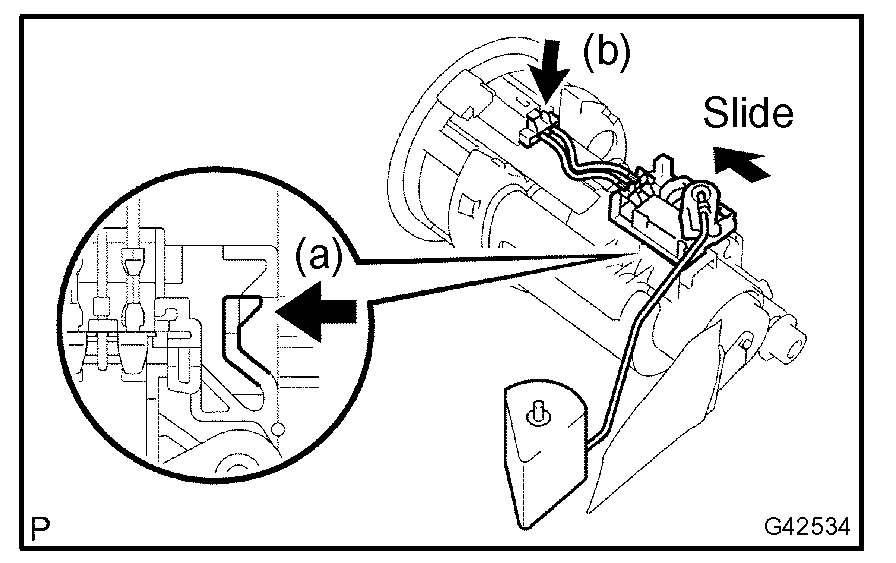 (b)
Slide
(a)
P
G42534